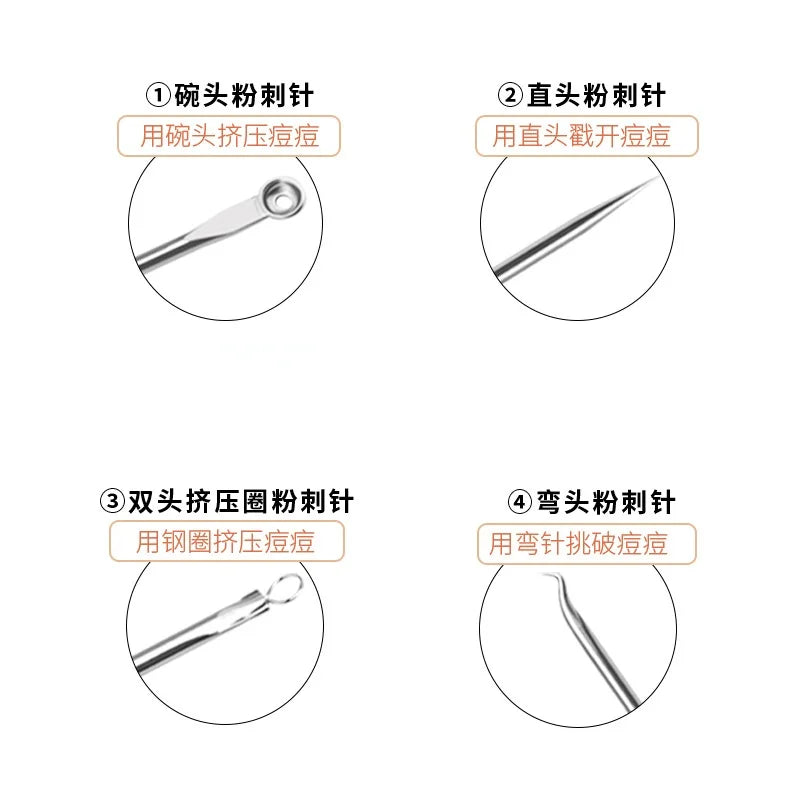 ①碗头粉刺针
用碗头挤压痘痘

②直头粉刺针
用直头戳开痘痘

③双头挤压圈粉刺针
用钢圈挤压痘痘

④弯头粉刺针
用弯针挑破痘痘