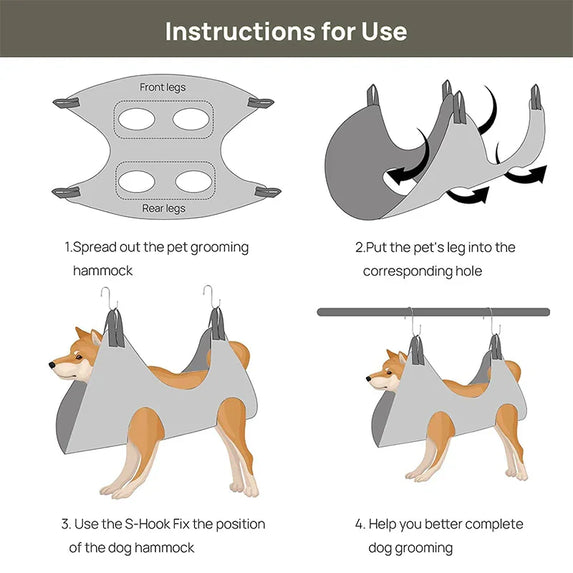 Instructions for Use

Front legs

Rear legs

1.Spread out the pet grooming hammock

2.Put the pet's leg into the corresponding hole

3. Use the S-Hook Fix the position of the dog hammock

4. Help you better complete dog grooming