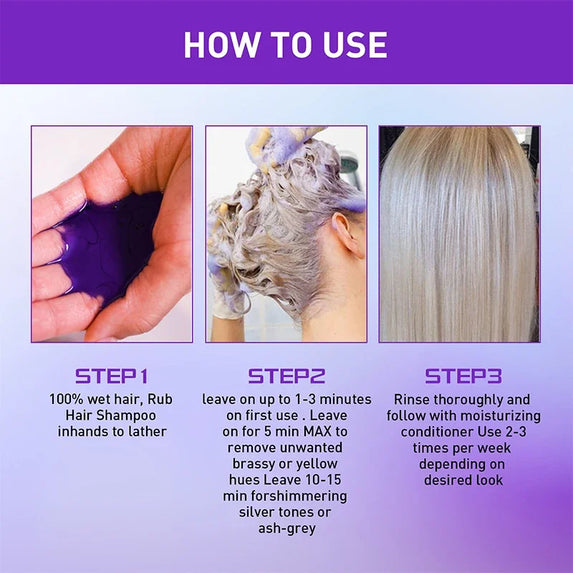 HOW TO USE

STEP1
100% wet hair, Rub Hair Shampoo inhands to lather

STEP2
leave on up to 1-3 minutes on first use . Leave on for 5 min MAX to remove unwanted brassy or yellow hues Leave 10-15 min forshimmering silver tones or ash-grey

STEP3
Rinse thoroughly and follow with moisturizing conditioner Use 2-3 times per week depending on desired look