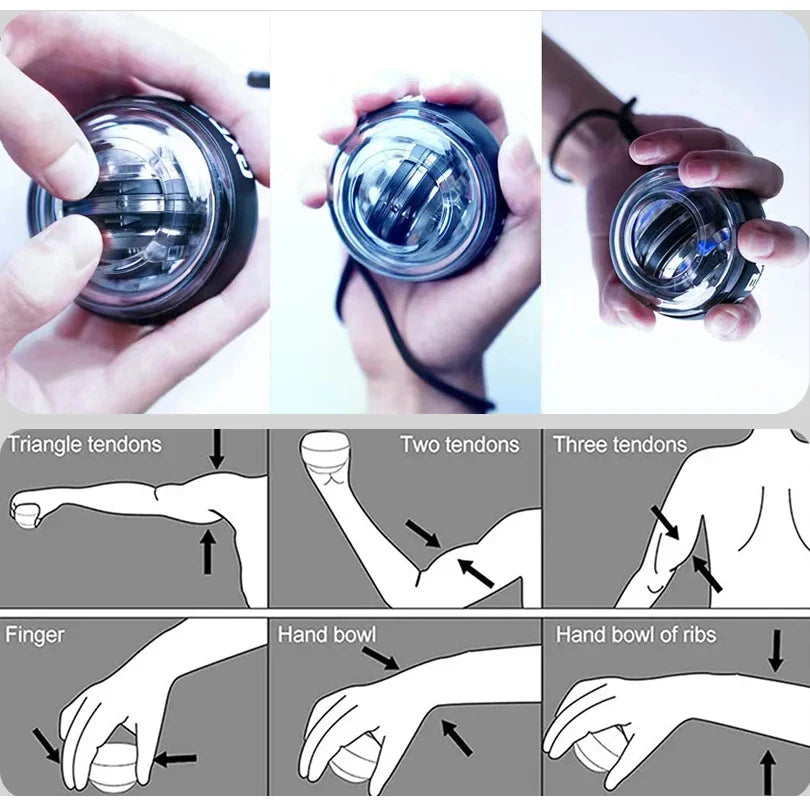 Triangle tendons

Two tendons

Three tendons

Finger

Hand bowl

Hand bowl of ribs