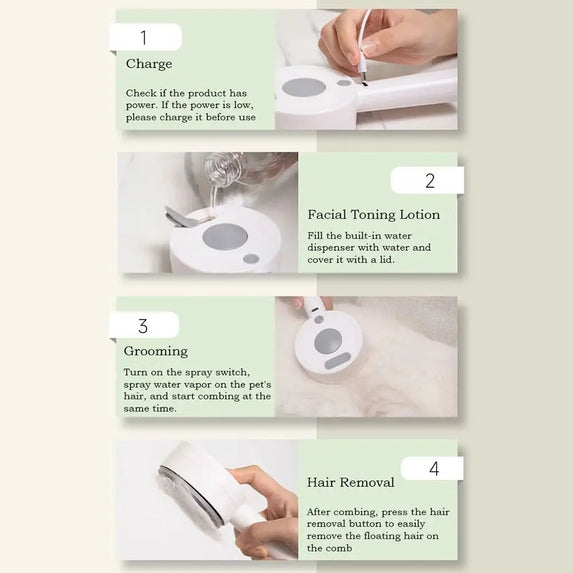 1

Charge

Check if the product has power. If the power is low, please charge it before use

2

Facial Toning Lotion

Fill the built-in water dispenser with water and cover it with a lid.

3

Grooming

Turn on the spray switch, spray water vapor on the pet's hair, and start combing at the same time.

4

Hair Removal

After combing, press the hair removal button to easily remove the floating hair on the comb