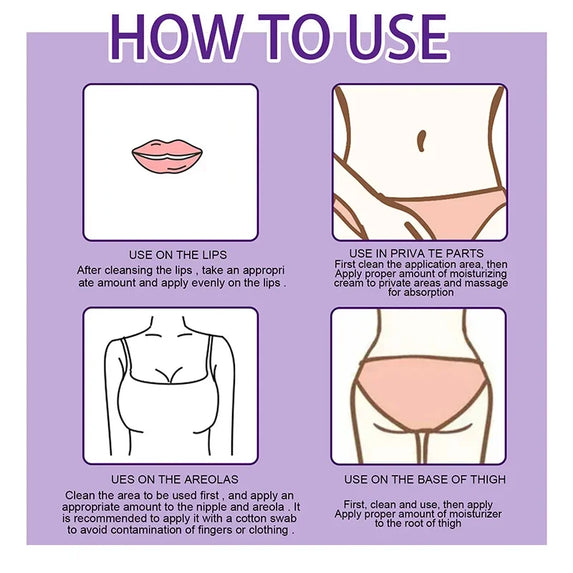 HOW TO USE

USE ON THE LIPS
After cleansing the lips , take an appropri ate amount and apply evenly on the lips .

USE IN PRIVA TE PARTS
First clean the application area, then Apply proper amount of moisturizing cream to private areas and massage for absorption

UES ON THE AREOLAS
Clean the area to be used first , and apply an appropriate amount to the nipple and areola . It is recommended to apply it with a cotton swab to avoid contamination of fingers or clothing .

USE ON THE BASE OF THIGH
First, clean and use, then apply Apply proper amount of moisturizer to the root of thigh