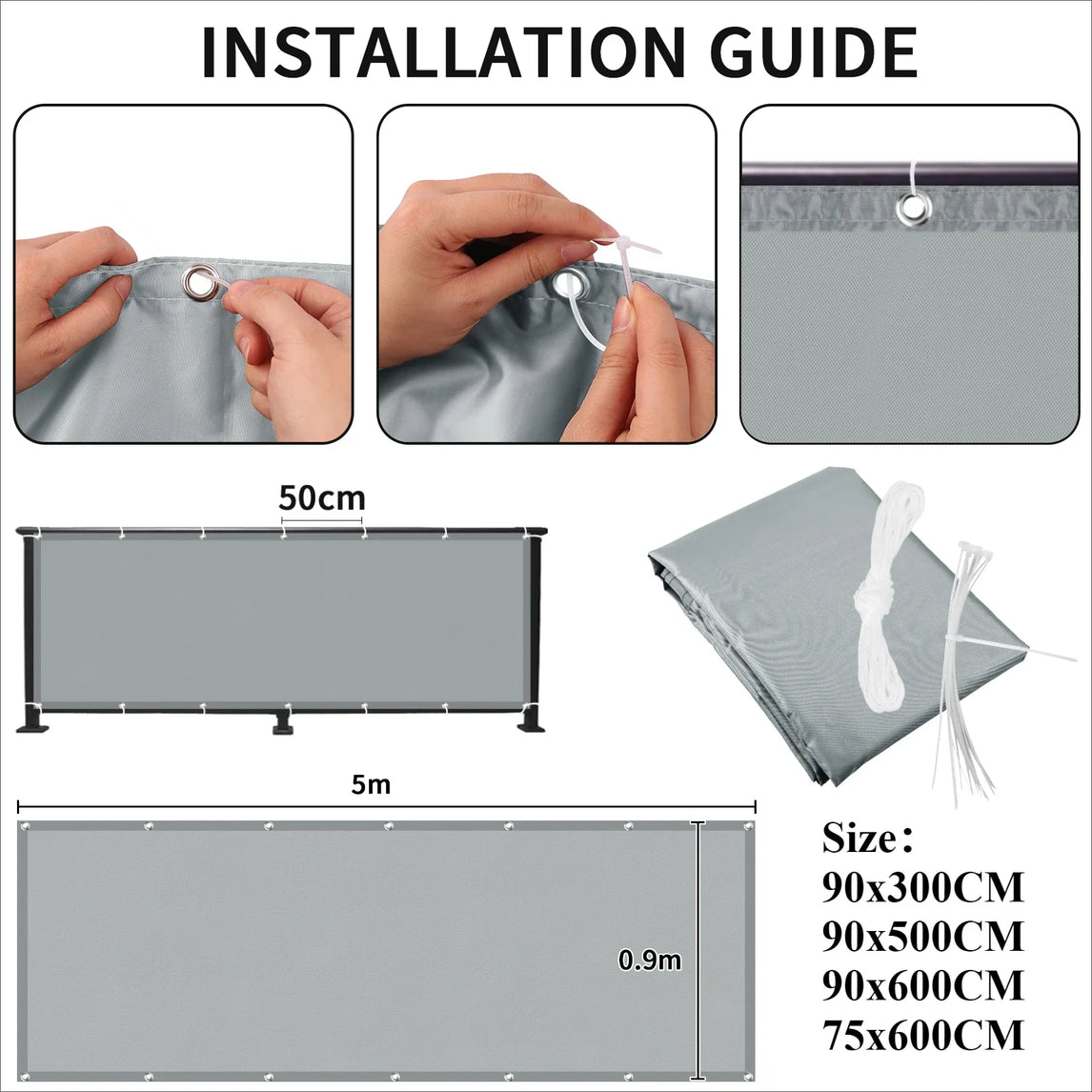 INSTALLATION GUIDE

50cm

5m

0.9m

Size：
90x300CM
90x500CM
90x600CM
75x600CM