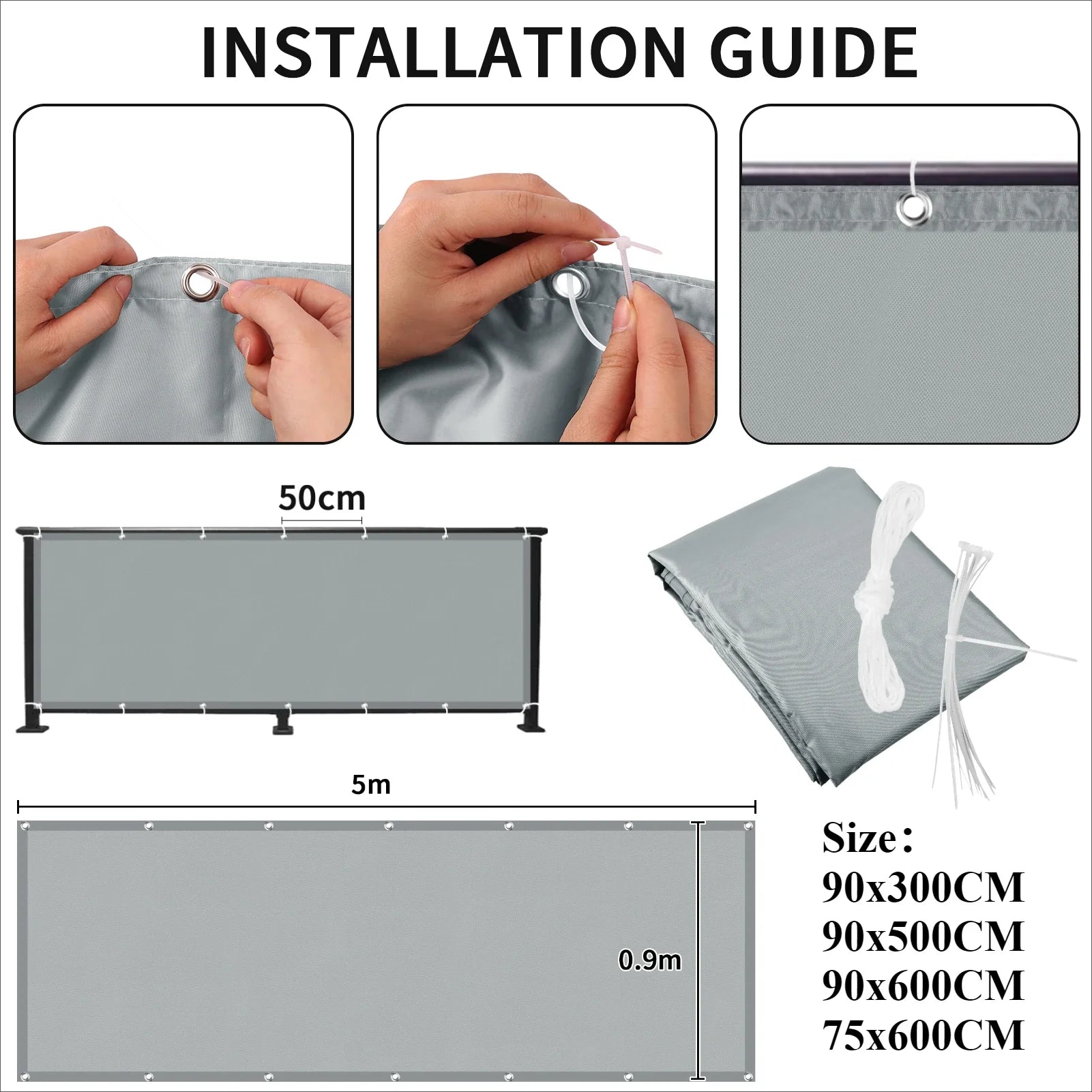 INSTALLATION GUIDE

50cm

5m

0.9m

Size：
90x300CM
90x500CM
90x600CM
75x600CM