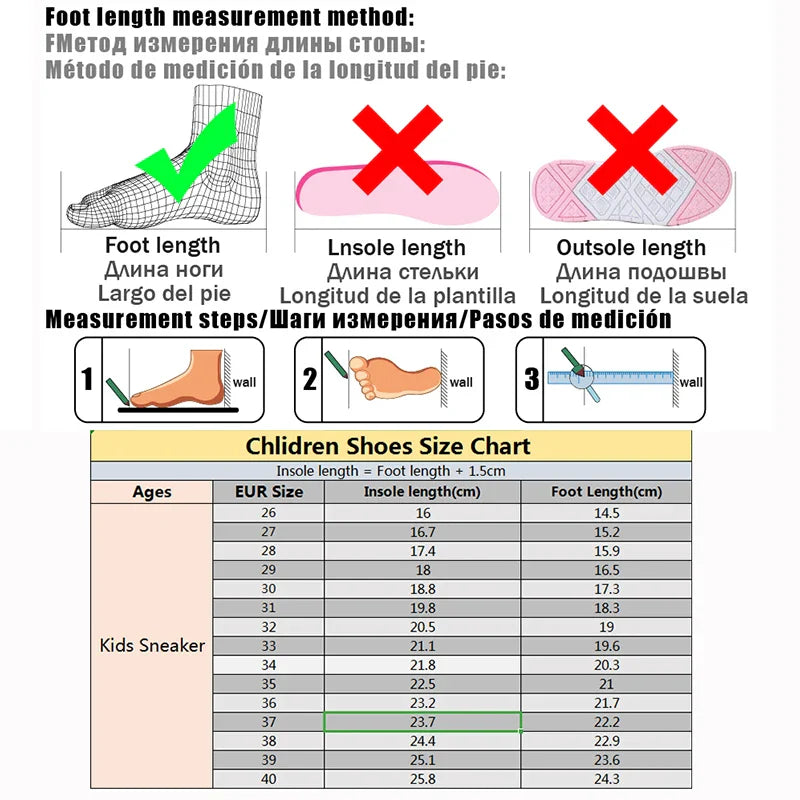 Foot length measurement method:
FМетод измерения длины стопы:
Método de medición de la longitud del pie:

Foot length
Длина ноги
Largo del pie

Lnsole length
Длина стельки
Longitud de la plantilla

Outsole length
Длина подошвы
Longitud de la suela

Measurement steps/Шаги измерения/Pasos de medición

1 wall
2 wall
3 wall

Chlidren Shoes Size Chart

Insole length = Foot length + 1.5cm

| Ages | EUR Size | Insole length(cm) | Foot Length(cm) |
|---|---|---|---|
| Kids Sneaker | 26 | 16 | 14.5 |
| | 27 | 16.7 | 15.2 |
| | 28 | 17.4 | 15.9 |
| | 29 | 18 | 16.5 |
| | 30 | 18.8 | 17.3 |
| | 31 | 19.8 | 18.3 |
| | 32 | 20.5 | 19 |
| | 33 | 21.1 | 19.6 |
| | 34 | 21.8 | 20.3 |
| | 35 | 22.5 | 21 |
| | 36 | 23.2 | 21.7 |
| | 37 | 23.7 | 22.2 |
| | 38 | 24.4 | 22.9 |
| | 39 | 25.1 | 23.6 |
| | 40 | 25.8 | 24.3 |