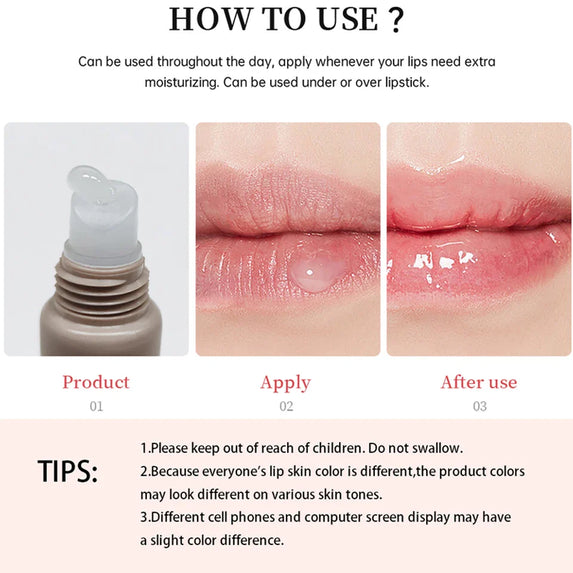 HOW TO USE ?

Can be used throughout the day, apply whenever your lips need extra moisturizing. Can be used under or over lipstick.

Product
01

Apply
02

After use
03

TIPS:

1.Please keep out of reach of children. Do not swallow.
2.Because everyone's lip skin color is different,the product colors may look different on various skin tones.
3.Different cell phones and computer screen display may have a slight color difference.