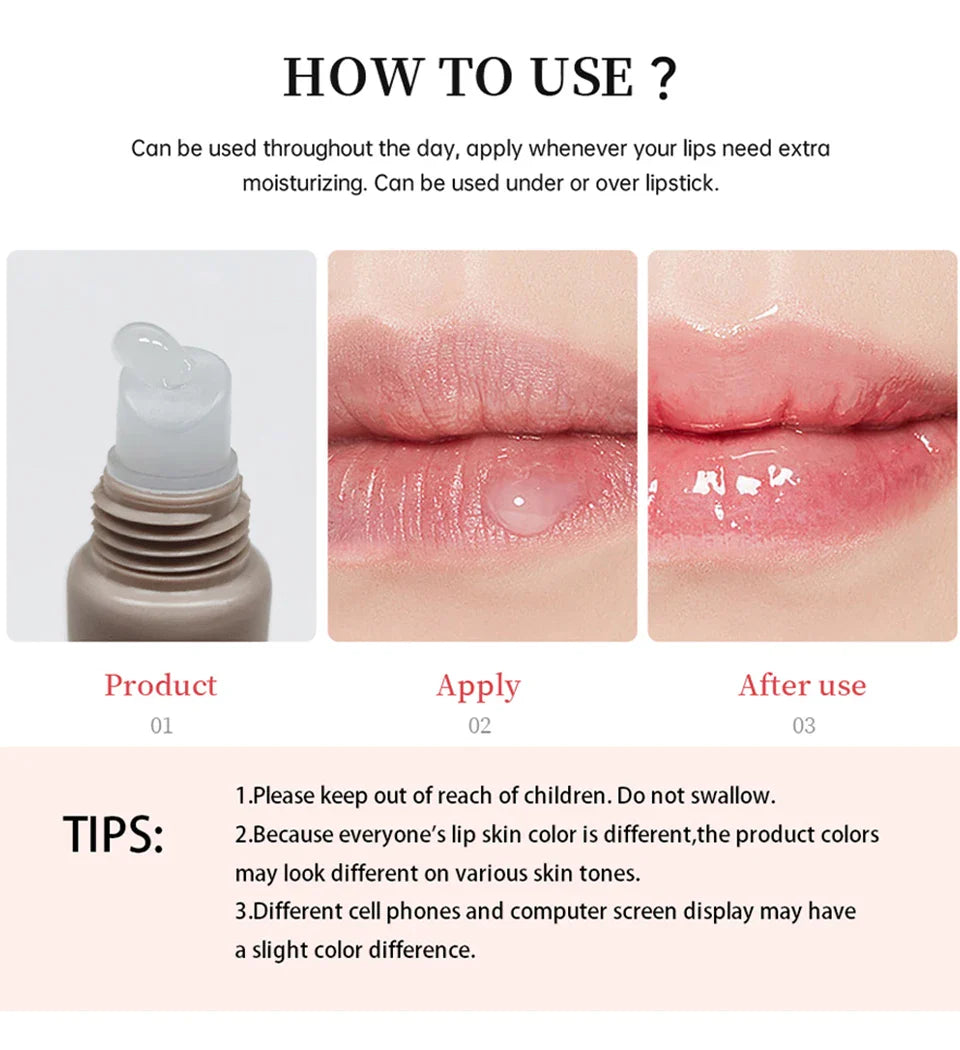 HOW TO USE ?

Can be used throughout the day, apply whenever your lips need extra moisturizing. Can be used under or over lipstick.

Product
01

Apply
02

After use
03

TIPS:

1.Please keep out of reach of children. Do not swallow.
2.Because everyone's lip skin color is different,the product colors may look different on various skin tones.
3.Different cell phones and computer screen display may have a slight color difference.