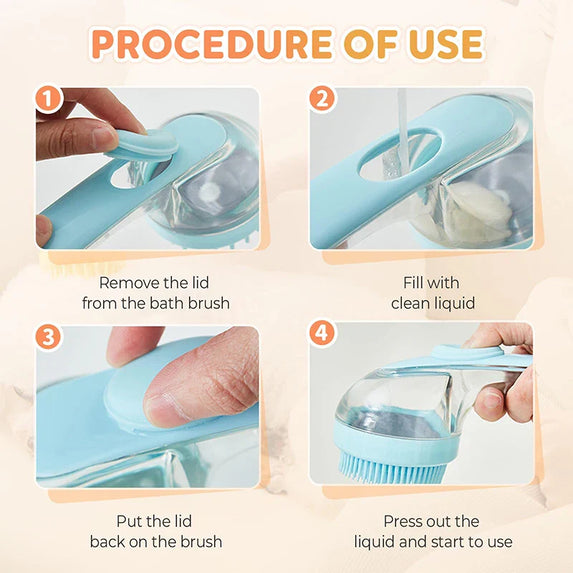 PROCEDURE OF USE

1

Remove the lid from the bath brush

2

Fill with clean liquid

3

Put the lid back on the brush

4

Press out the liquid and start to use