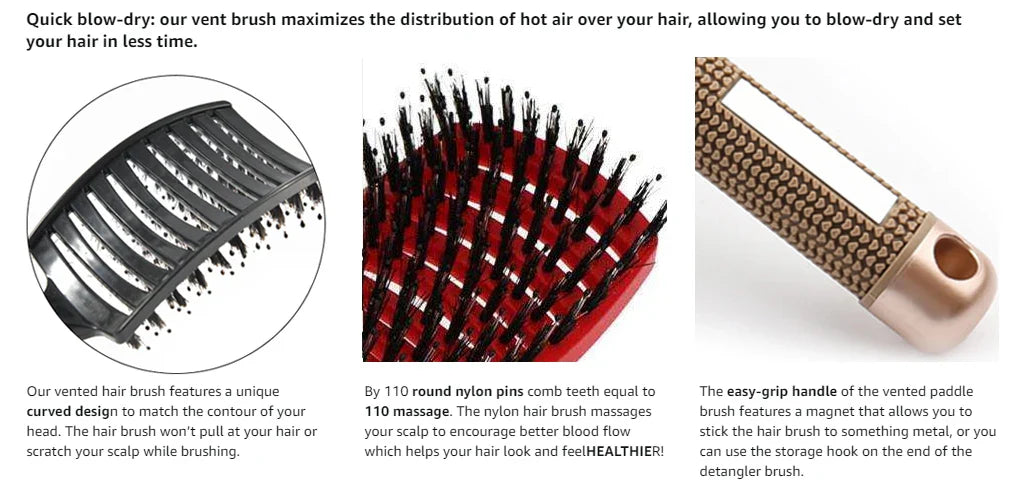 Quick blow-dry: our vent brush maximizes the distribution of hot air over your hair, allowing you to blow-dry and set your hair in less time.

Our vented hair brush features a unique curved design to match the contour of your head. The hair brush won't pull at your hair or scratch your scalp while brushing.

By 110 round nylon pins comb teeth equal to 110 massage. The nylon hair brush massages your scalp to encourage better blood flow which helps your hair look and feelHEALTHIER!

The easy-grip handle of the vented paddle brush features a magnet that allows you to stick the hair brush to something metal, or you can use the storage hook on the end of the detangler brush.