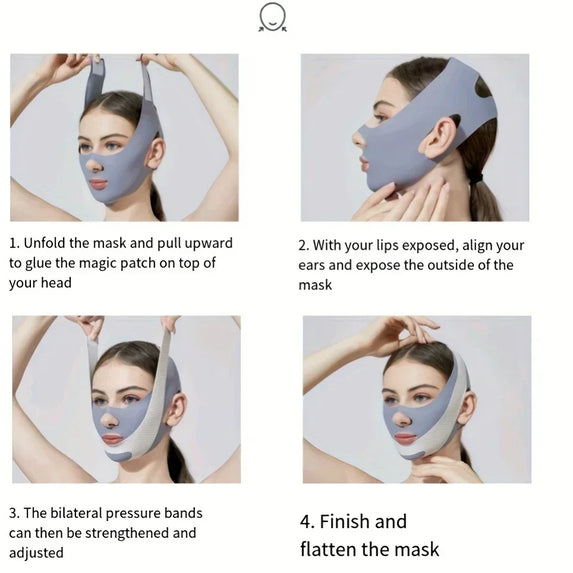 1. Unfold the mask and pull upward to glue the magic patch on top of your head

2. With your lips exposed, align your ears and expose the outside of the mask

3. The bilateral pressure bands can then be strengthened and adjusted

4. Finish and flatten the mask