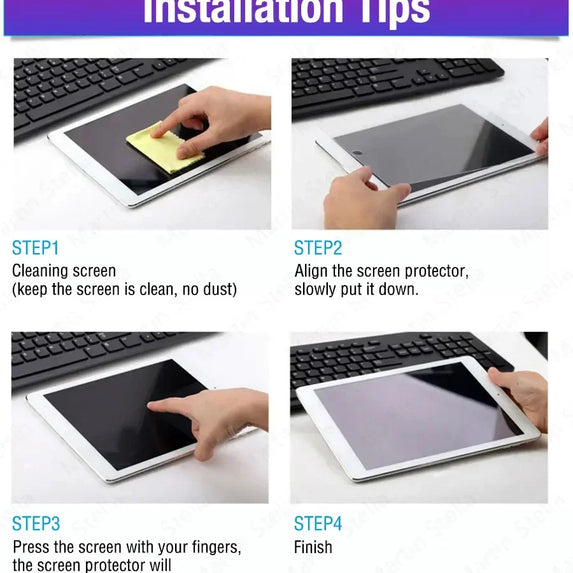 Installation Tips

STEP1
Cleaning screen
(keep the screen is clean, no dust)

STEP2
Align the screen protector,
slowly put it down.

STEP3
Press the screen with your fingers,
the screen protector will

STEP4
Finish