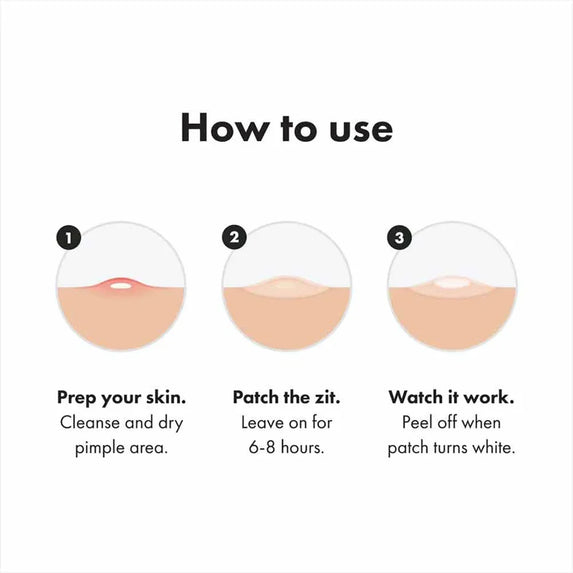 How to use

1

Prep your skin.
Cleanse and dry pimple area.

2

Patch the zit.
Leave on for 6-8 hours.

3

Watch it work.
Peel off when patch turns white.