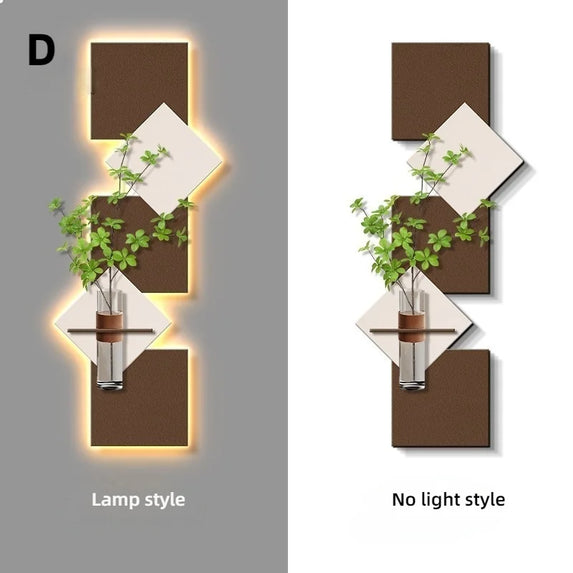 D

Lamp style

No light style