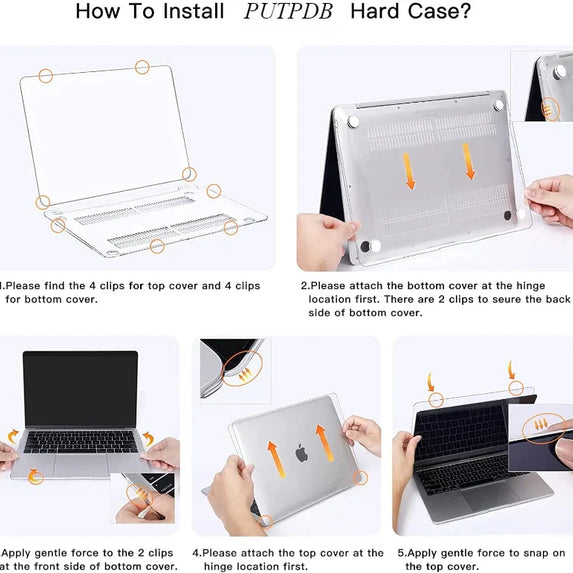 How To Install PUTPDB Hard Case?

1.Please find the 4 clips for top cover and 4 clips for bottom cover.

2.Please attach the bottom cover at the hinge location first. There are 2 clips to seure the back side of bottom cover.

Apply gentle force to the 2 clips at the front side of bottom cover.

4.Please attach the top cover at the hinge location first.

5.Apply gentle force to snap on the top cover.