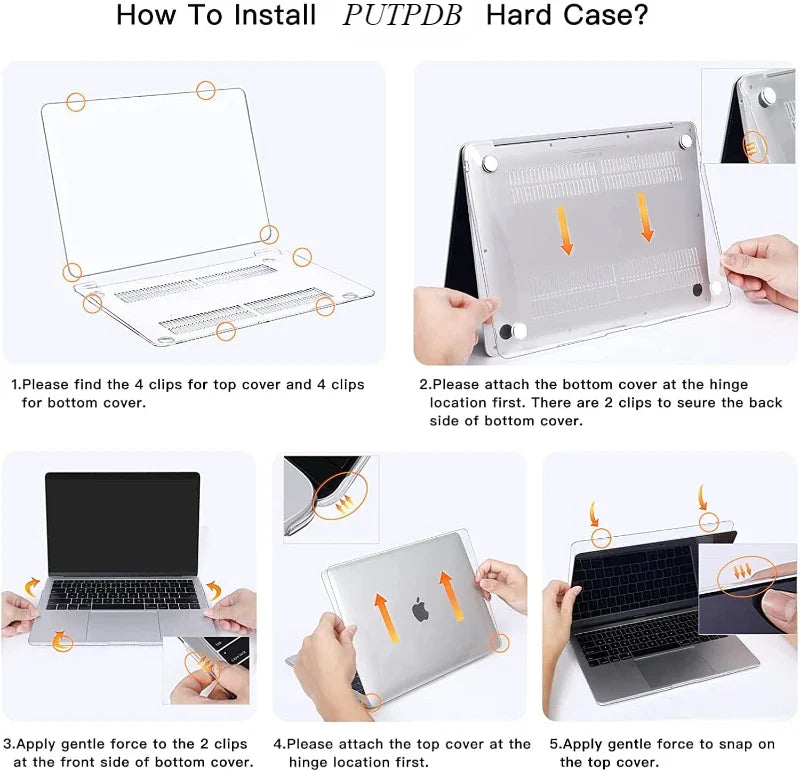 How To Install PUTPDB Hard Case?

1.Please find the 4 clips for top cover and 4 clips for bottom cover.

2.Please attach the bottom cover at the hinge location first. There are 2 clips to seure the back side of bottom cover.

3.Apply gentle force to the 2 clips at the front side of bottom cover.

4.Please attach the top cover at the hinge location first.

5.Apply gentle force to snap on the top cover.