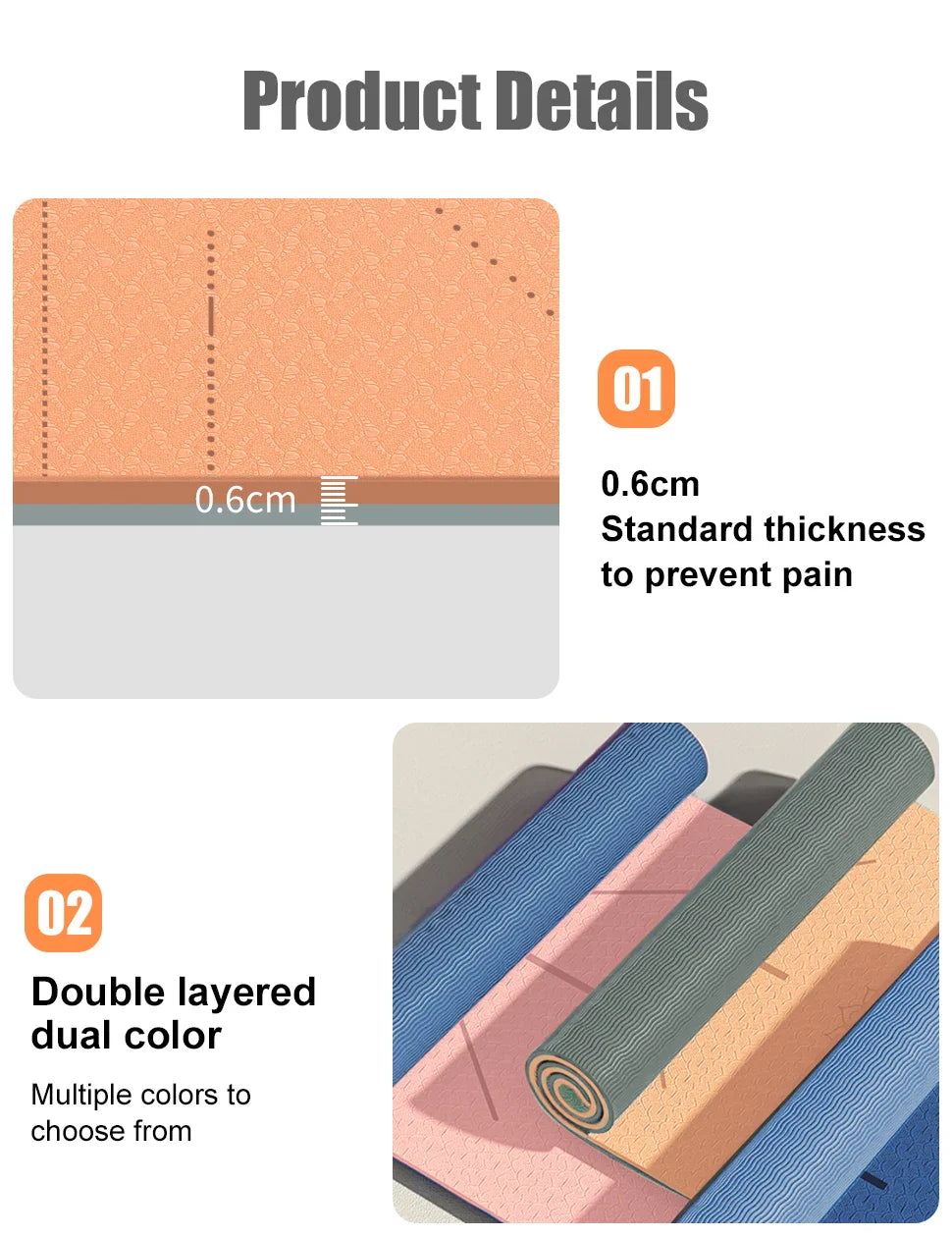 Product Details

0.6cm

01

0.6cm
Standard thickness to prevent pain

02

Double layered dual color

Multiple colors to choose from