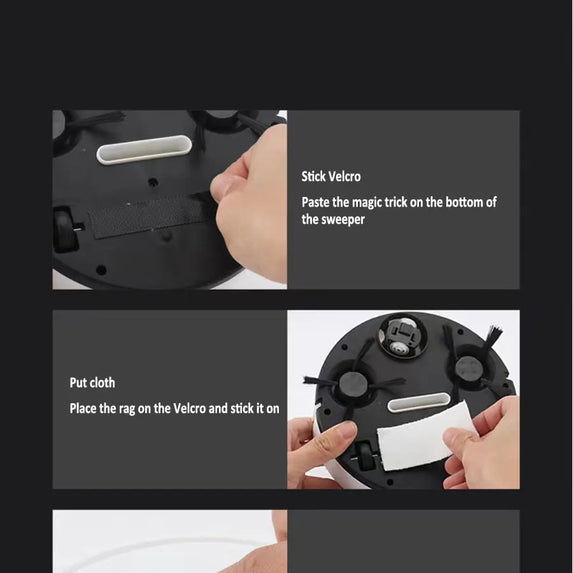 Stick Velcro

Paste the magic trick on the bottom of the sweeper

Put cloth

Place the rag on the Velcro and stick it on