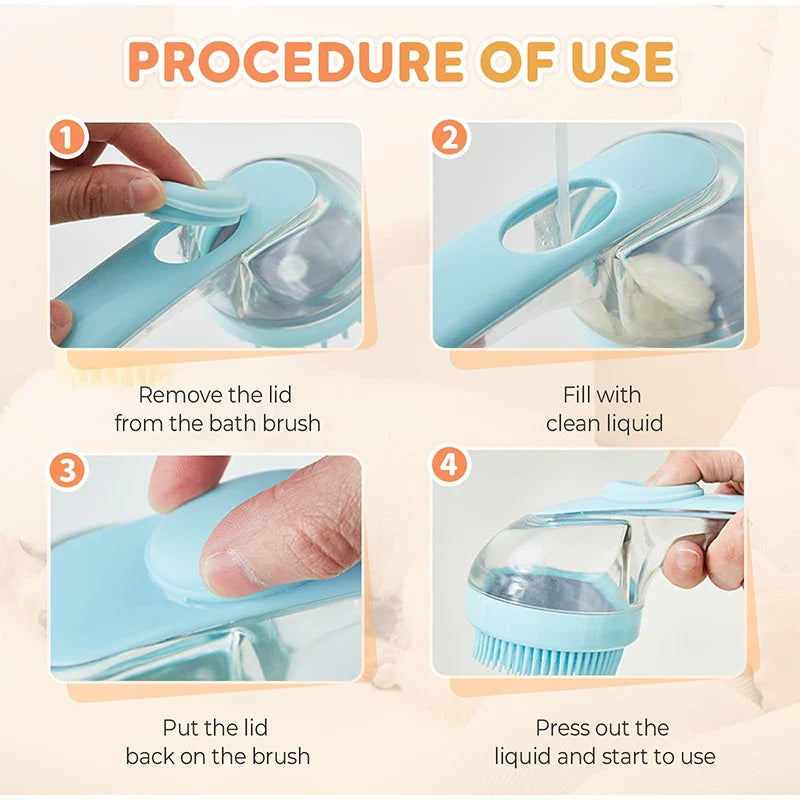 PROCEDURE OF USE

1

Remove the lid from the bath brush

2

Fill with clean liquid

3

Put the lid back on the brush

4

Press out the liquid and start to use